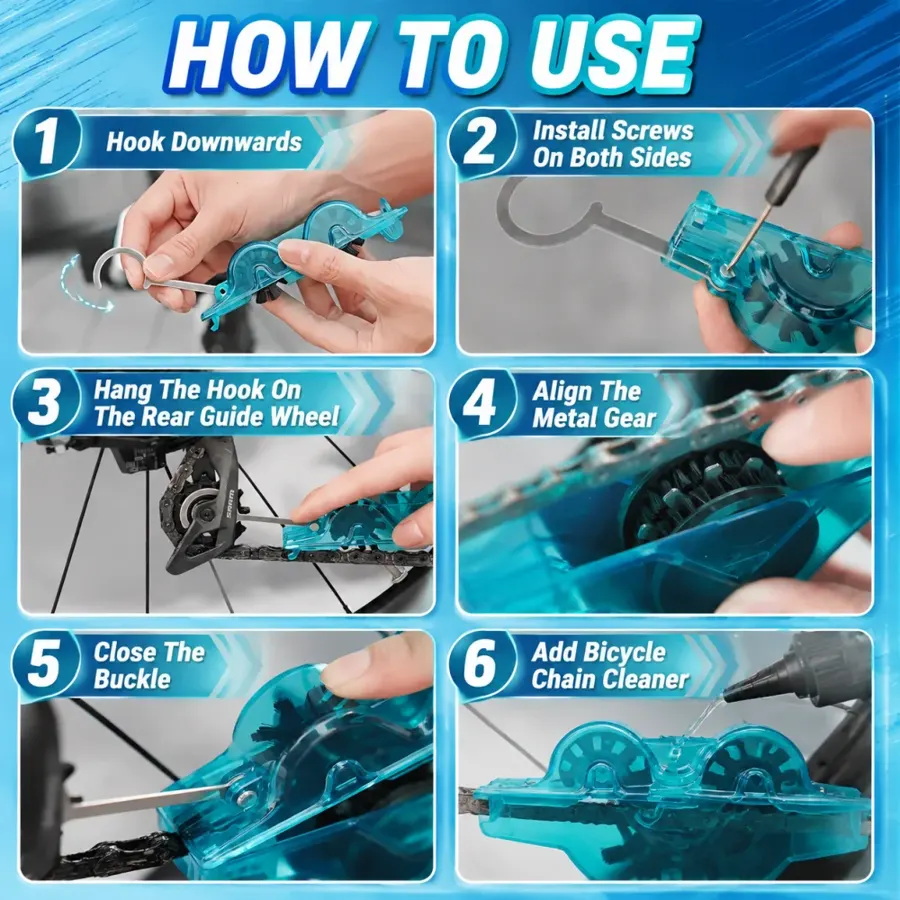 HOW TO USE

1 Hook Downwards

2 Install Screws
On Both Sides

3 Hang The Hook On
The Rear Guide Wheel

4 Align The
Metal Gear

5 Close The
Buckle

6 Add Bicycle
Chain Cleaner